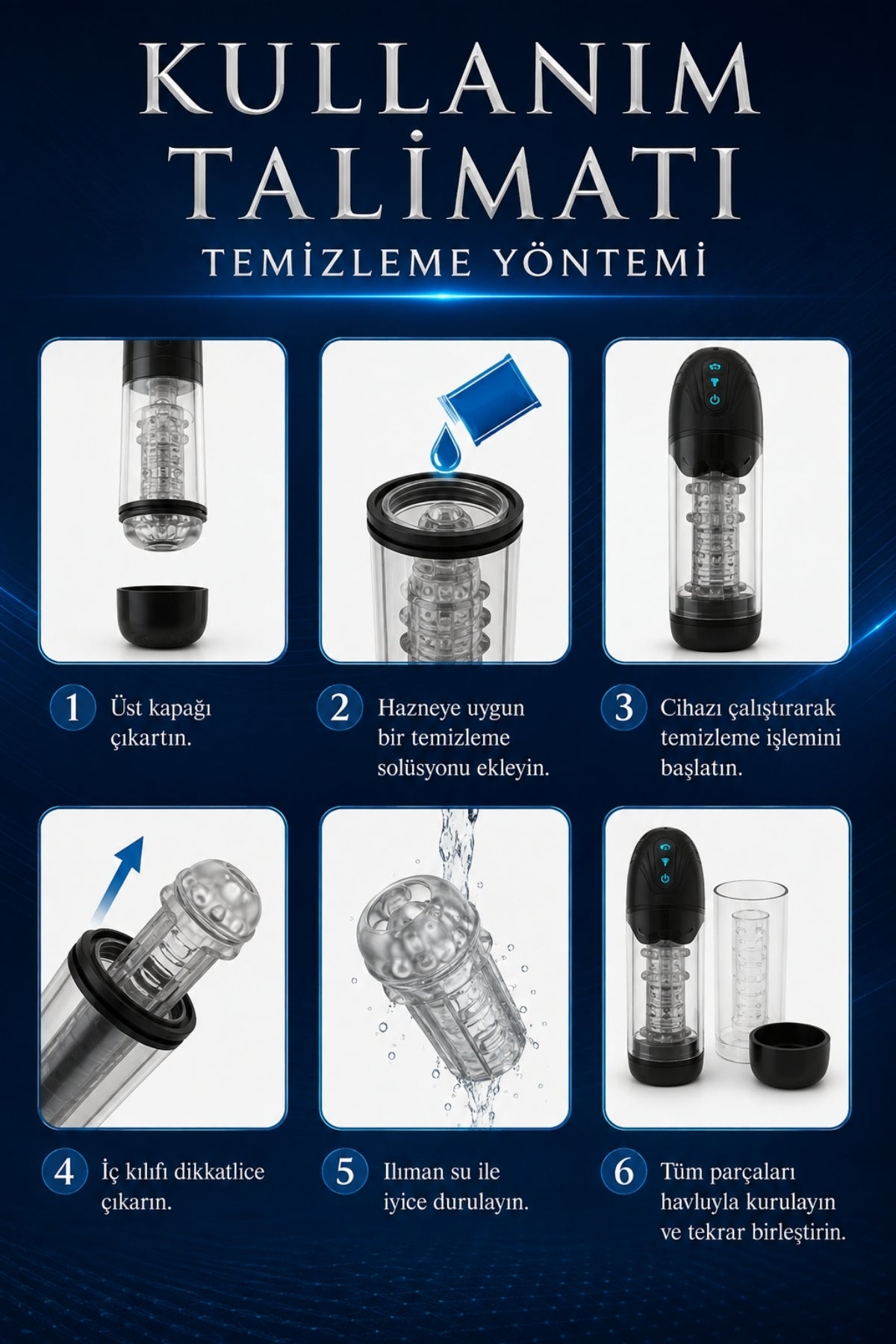 KULLANIM TALİMATI

TEMİZLEME YÖNTEMİ

1 Üst kapağı çıkartın.

2 Hazneye uygun bir temizleme solüsyonu ekleyin.

3 Cihazı çalıştırarak temizleme işlemini başlatın.

4 İç kılıfı dikkatlice çıkarın.

5 Ilıman su ile iyice durulayın.

6 Tüm parçaları havluyla kurulayın ve tekrar birleştirin.