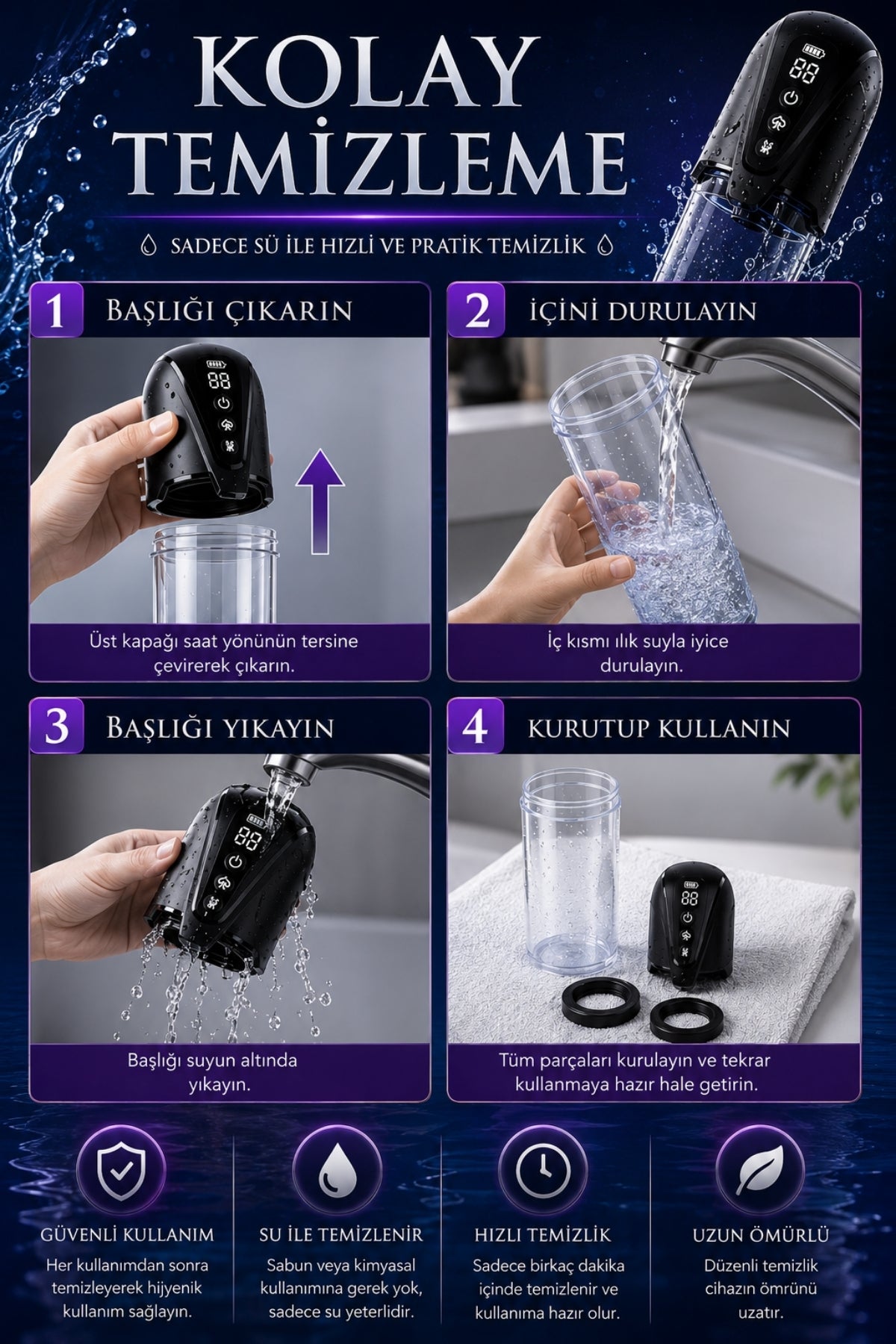 KOLAY TEMİZLEME

SADECE SÜ İLE HIZLI VE PRATİK TEMİZLİK

1 BAŞLIĞI ÇIKARIN

88

Üst kapağı saat yönünün tersine çevirerek çıkarın.

2 İÇİNİ DURULAYIN

İç kısmı ılık suyla iyice durulayın.

3 BAŞLIĞI YIKAYIN

88

Başlığı suyun altında yıkayın.

4 KURUTUP KULLANIN

88

Tüm parçaları kurulayın ve tekrar kullanmaya hazır hale getirin.

GÜVENLİ KULLANIM
Her kullanımdan sonra temizleyerek hijyenik kullanım sağlayın.

SU İLE TEMİZLENİR
Sabun veya kimyasal kullanımına gerek yok, sadece su yeterlidir.

HIZLI TEMİZLİK
Sadece birkaç dakika içinde temizlenir ve kullanıma hazır olur.

UZUN ÖMÜRLÜ
Düzenli temizlik cihazın ömrünü uzatır.