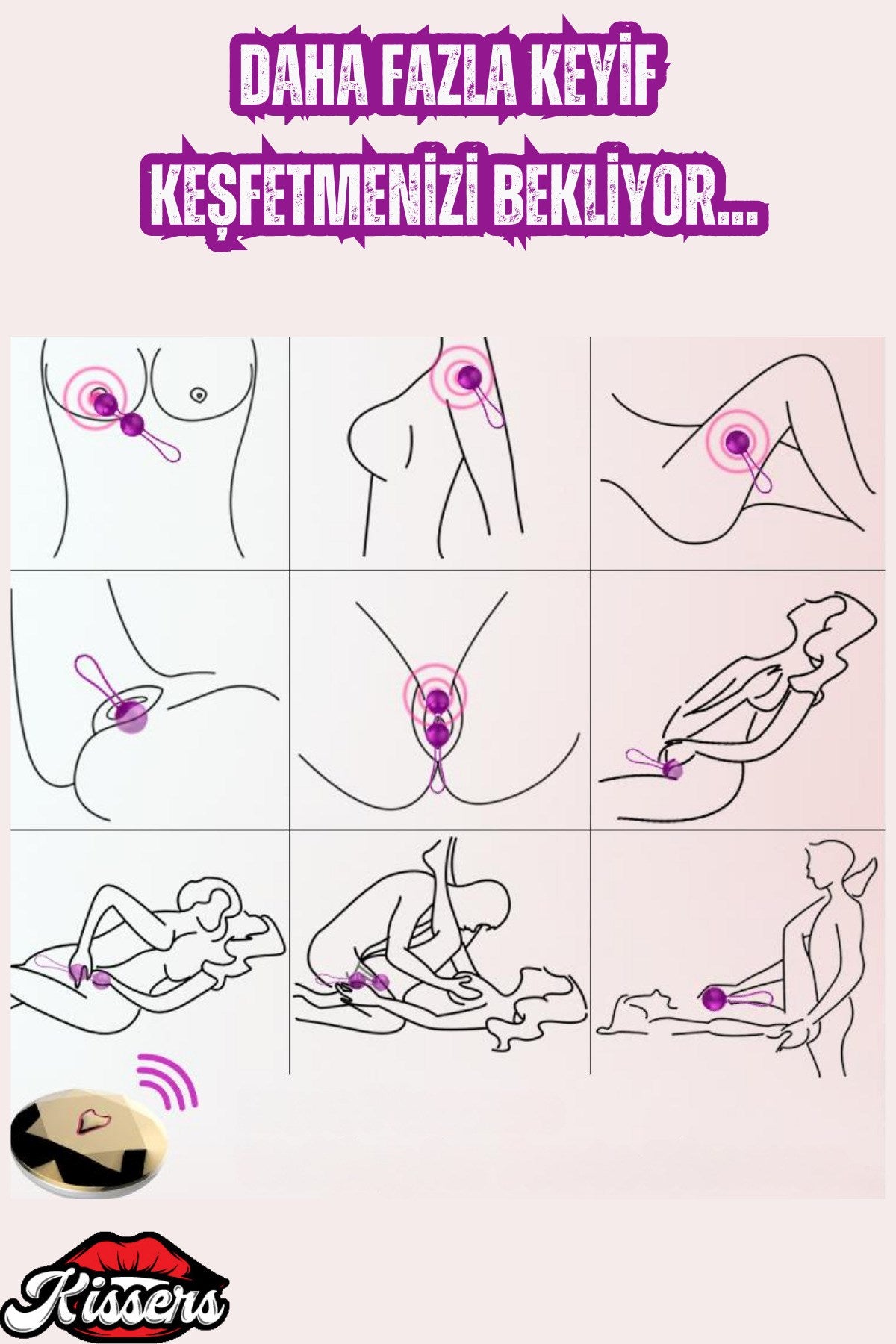 DAHA FAZLA KEYİF
KEŞFETMENİZİ BEKLİYOR...

Kissers