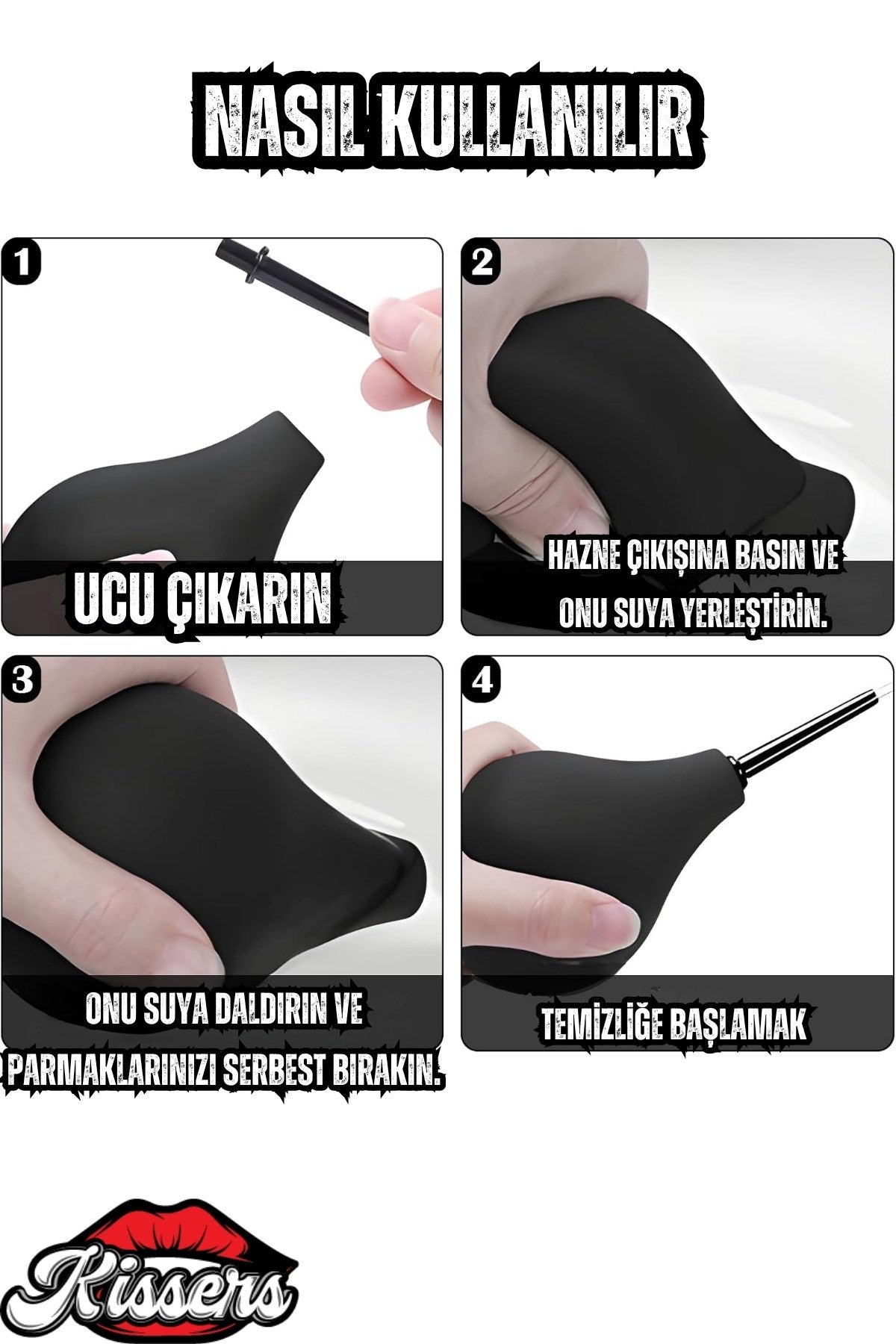 NASIL KULLANILIR

1

UCU ÇIKARIN

2

HAZNE ÇIKIŞINA BASIN VE ONU SUYA YERLEŞTİRİN.

3

ONU SUYA DALDIRIN VE PARMAKLARINIZI SERBEST BIRAKIN.

4

TEMİZLİĞE BAŞLAMAK

Kissers