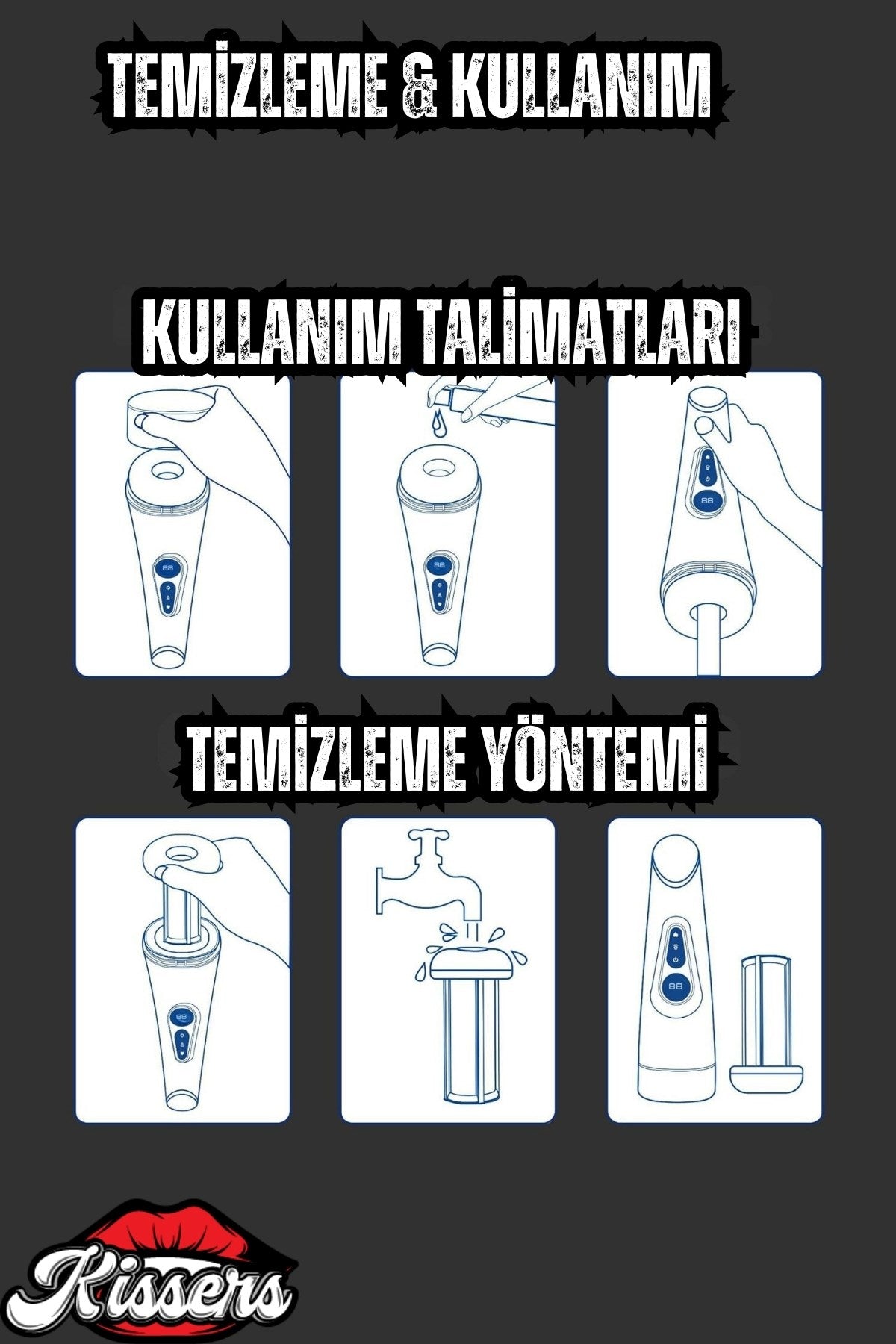 TEMİZLEME & KULLANIM

KULLANIM TALİMATLARI

TEMİZLEME YÖNTEMİ

Kissers