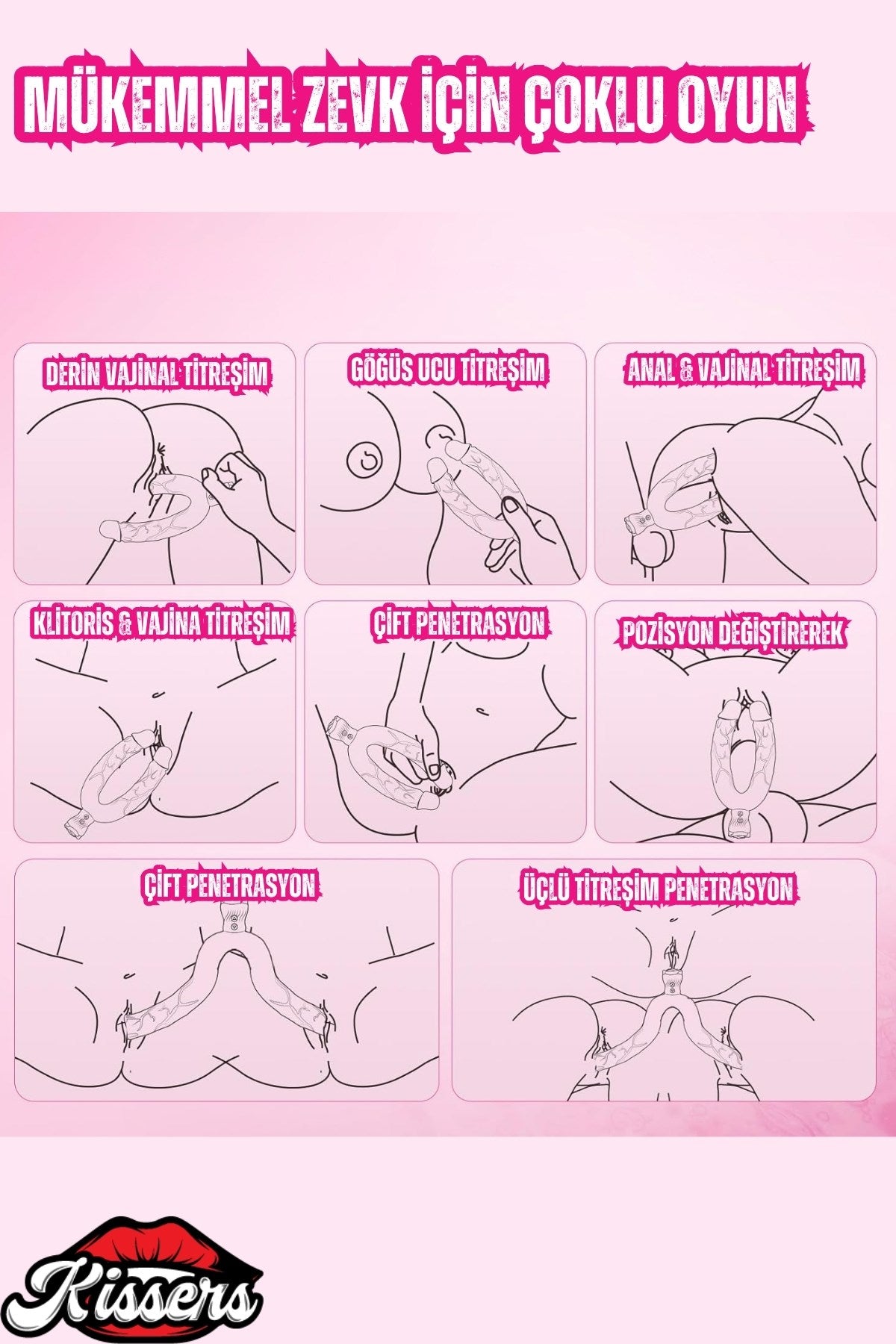 MÜKEMMEL ZEVK İÇİN ÇOKLU OYUN

DERİN VAJİNAL TİTREŞİM

GÖĞÜS UCU TİTREŞİM

ANAL & VAJİNAL TİTREŞİM

KLİTORİS & VAJİNA TİTREŞİM

ÇİFT PENETRASYON

POZİSYON DEĞİŞTİREREK

ÇİFT PENETRASYON

ÜÇLÜ TİTREŞİM PENETRASYON

Kissers