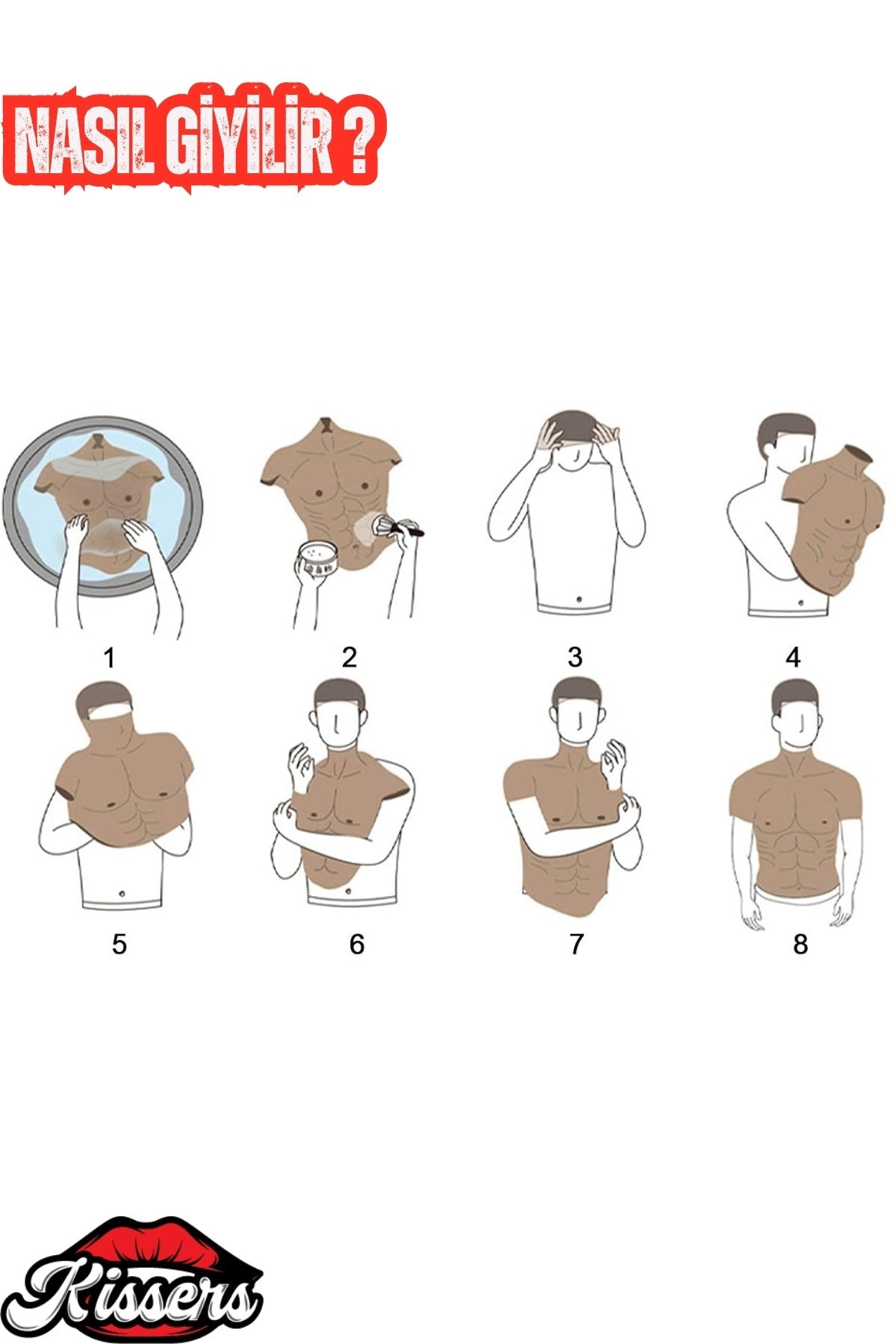 NASIL GİYİLİR ?

1

2

3

4

5

6

7

8

Kissers